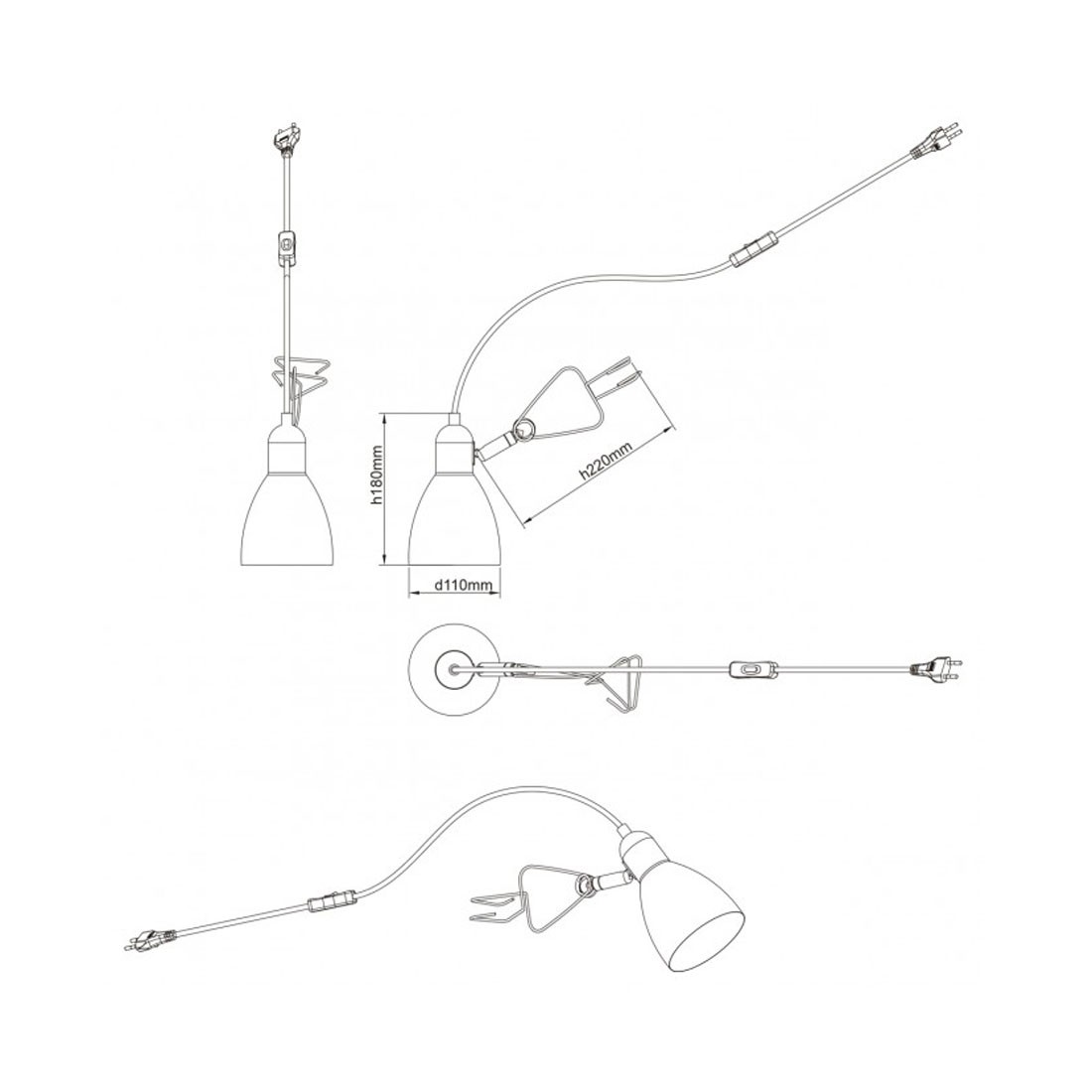 h180mm
h220mm
d110mm